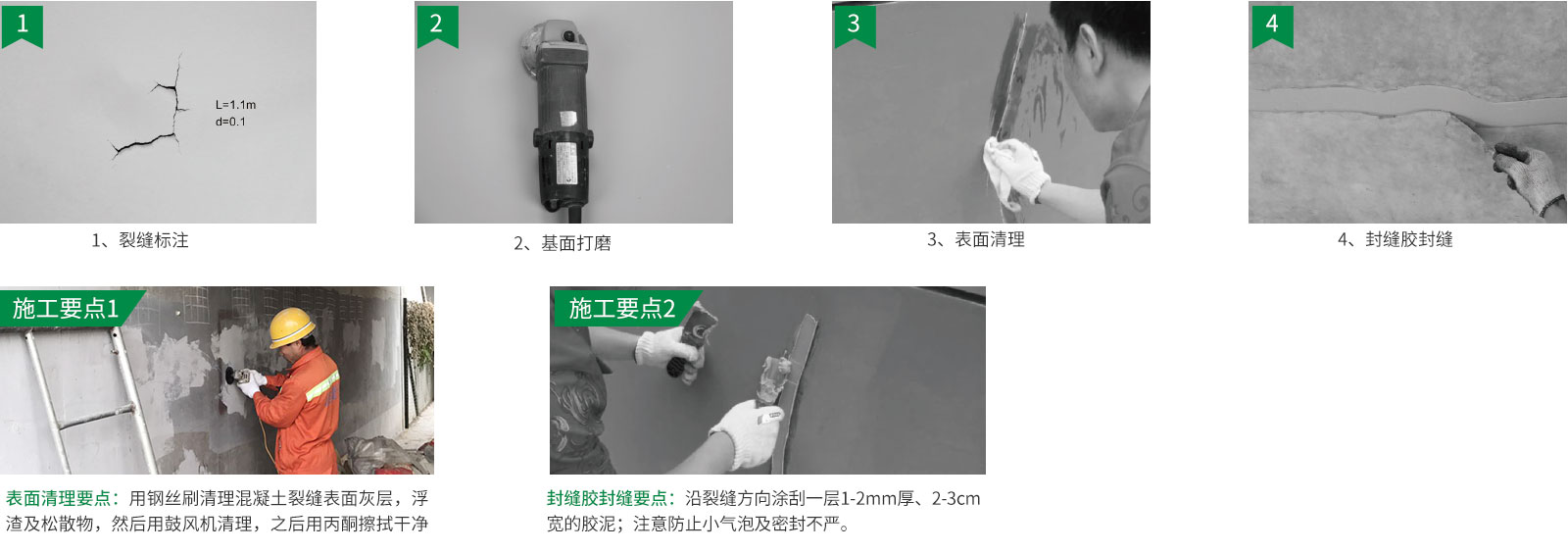 1

L=1.1m
d=0.1

1、裂缝标注

2

2、基面打磨

3

3、表面清理

4

4、封缝胶封缝

施工要点1

表面清理要点：用钢丝刷清理混凝土裂缝表面灰层，浮渣及松散物，然后用鼓风机清理，之后用丙酮擦拭干净

施工要点2

封缝胶封缝要点：沿裂缝方向涂刮一层1-2mm厚、2-3cm宽的胶泥；注意防止小气泡及密封不严。