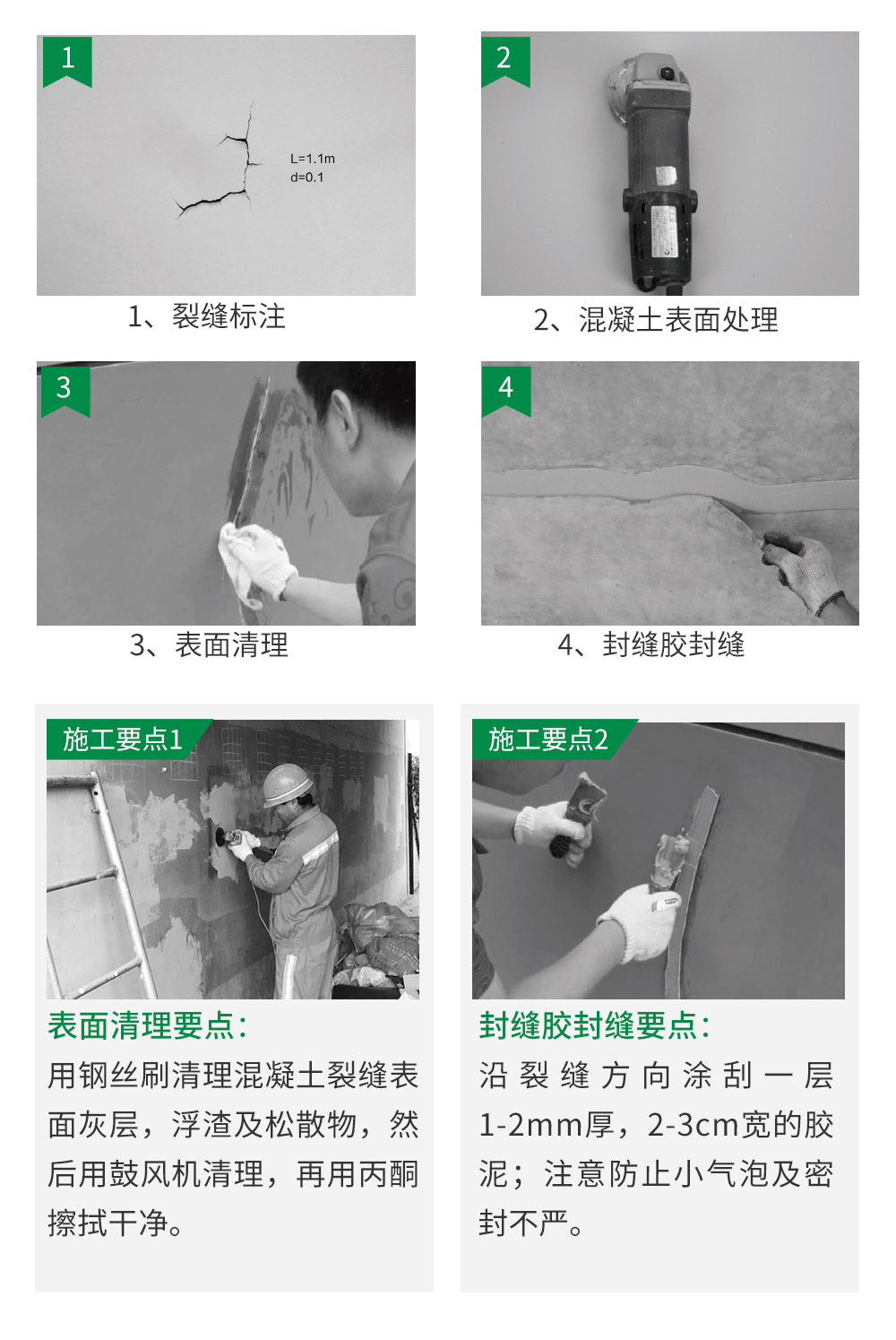 1

L=1.1m
d=0.1

1、裂缝标注

2

2、混凝土表面处理

3

3、表面清理

4

4、封缝胶封缝

施工要点1

表面清理要点：

用钢丝刷清理混凝土裂缝表面灰层，浮渣及松散物，然后用鼓风机清理，再用丙酮擦拭干净。

施工要点2

封缝胶封缝要点：

沿裂缝方向涂刮一层1-2mm厚，2-3cm宽的胶泥；注意防止小气泡及密封不严。